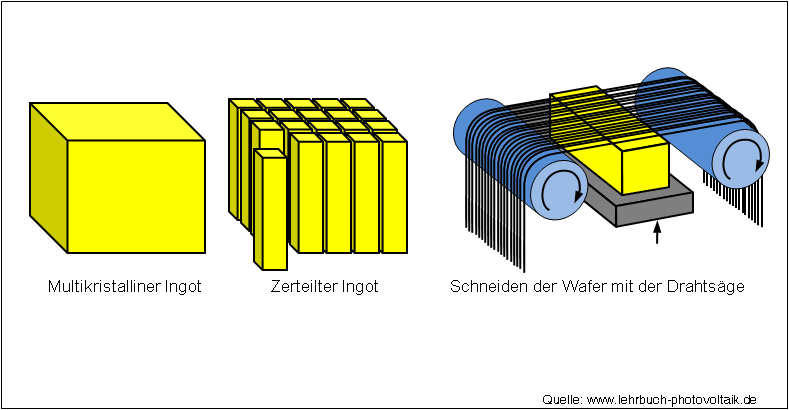 Multikristalliner Ingot

Zerteilter Ingot

Schneiden der Wafer mit der Drahtsäge

Quelle: www.lehrbuch-photovoltaik.de